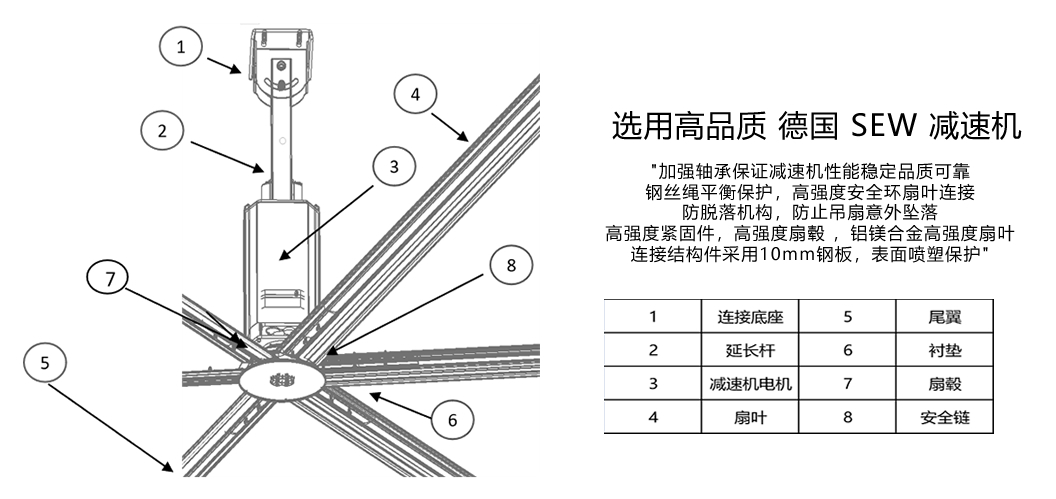 1

2

3

4

7

8

5

6

选用高品质 德国 SEW 减速机

"加强轴承保证减速机性能稳定品质可靠
钢丝绳平衡保护，高强度安全环扇叶连接
防脱落机构，防止吊扇意外坠落
高强度紧固件，高强度扇毂，铝镁合金高强度扇叶
连接结构件采用10mm钢板，表面喷塑保护"

| 1 | 连接底座 | 5 | 尾翼 |
|---|---|---|---|
| 2 | 延长杆 | 6 | 衬垫 |
| 3 | 减速机电机 | 7 | 扇毂 |
| 4 | 扇叶 | 8 | 安全链 |